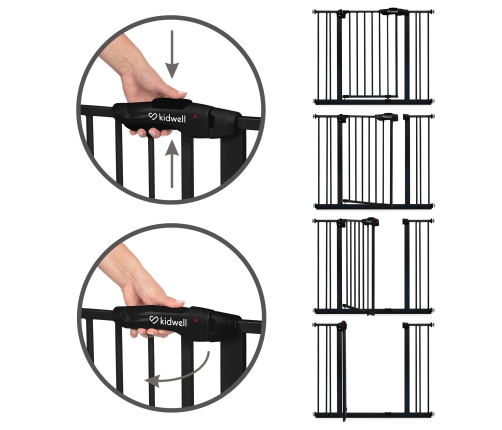 kidwell

kidwell