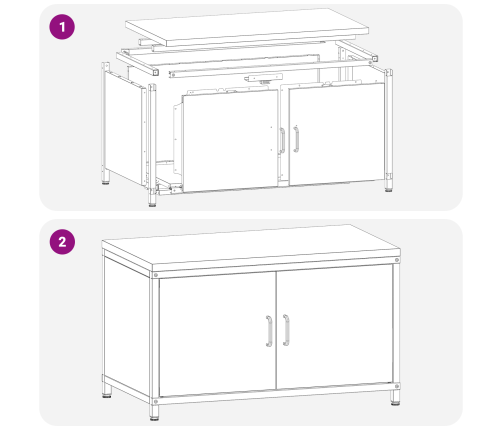 1

2