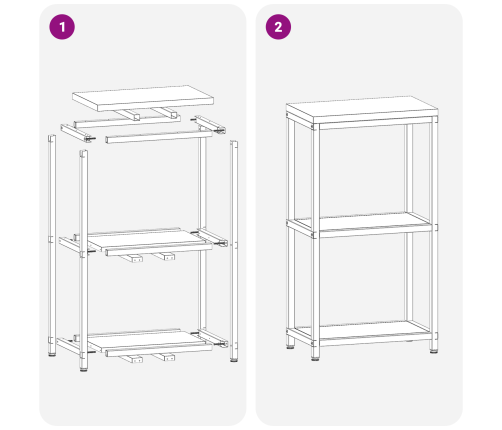 1

2