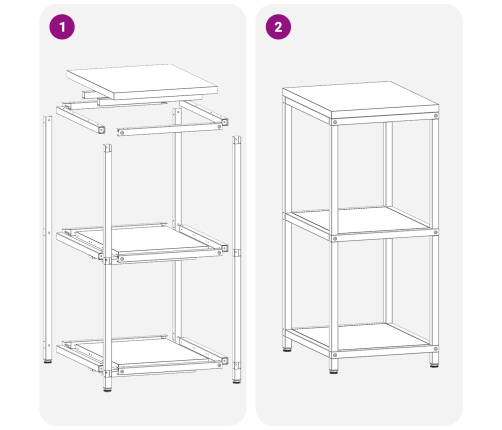 1

2