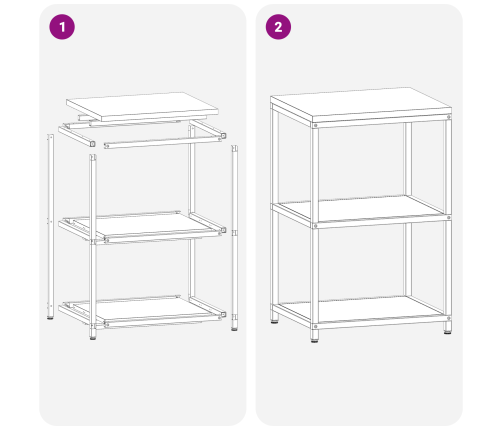 1

2