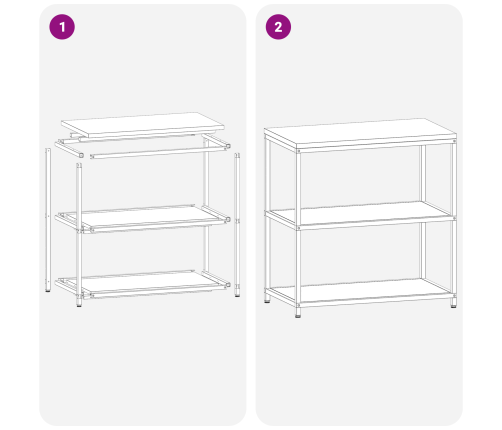 1

2