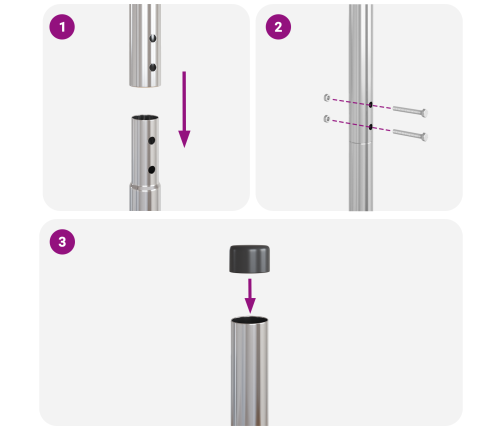 1

2

3