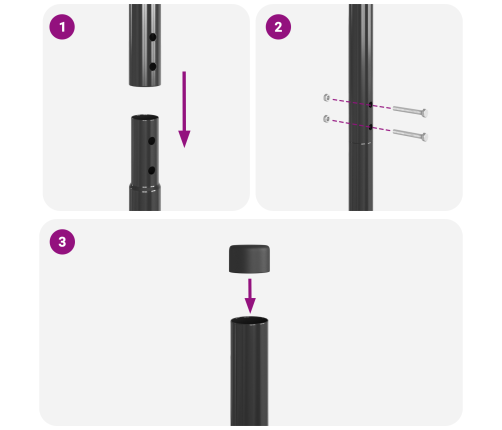 1

2

3