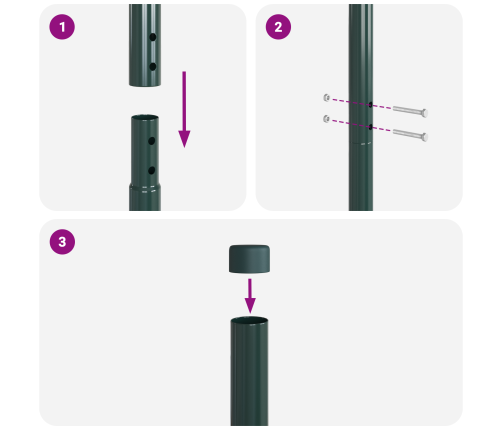 1

2

3