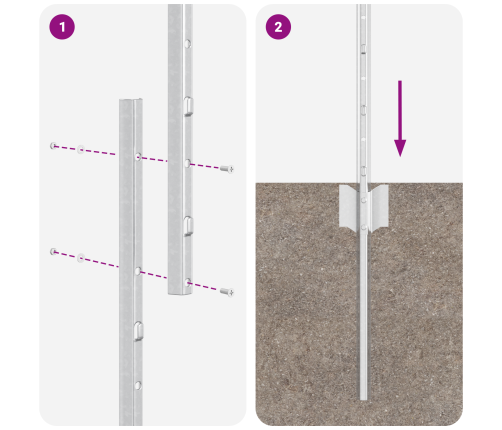 1

2