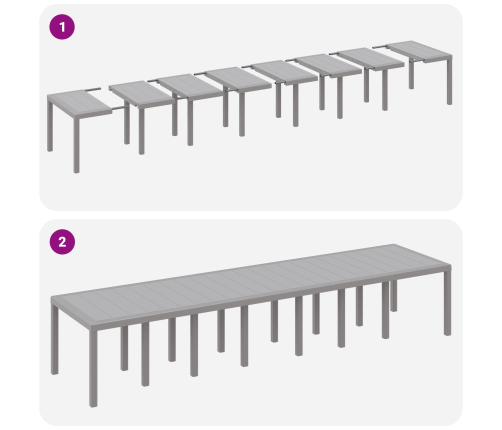 1

2