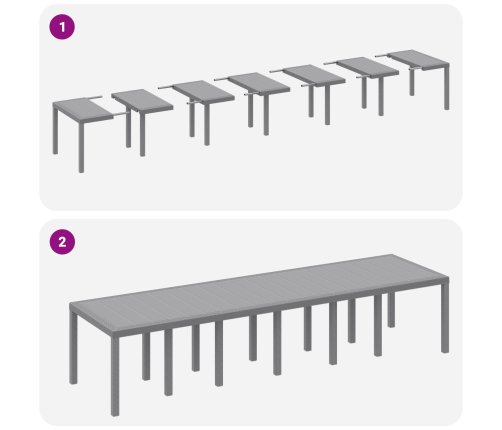 1

2