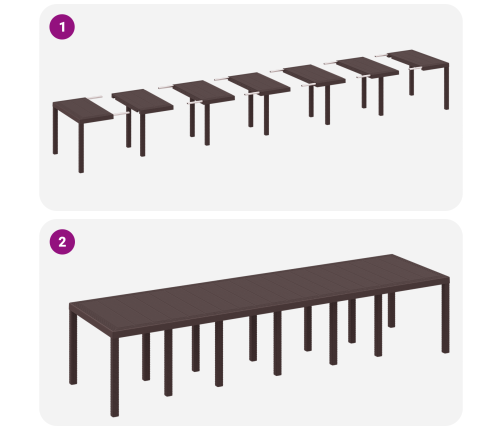 1

2