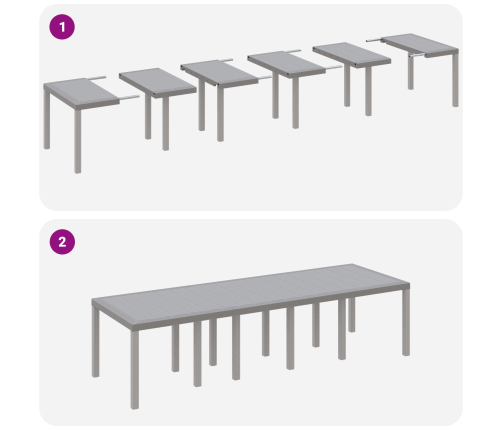 1

2