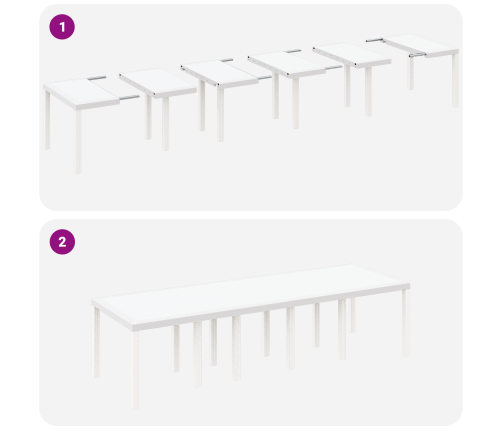 1

2