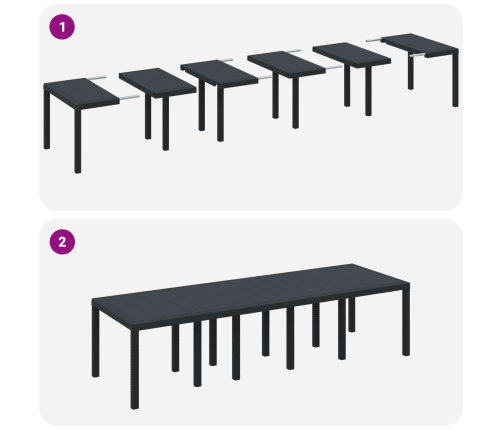 1

2