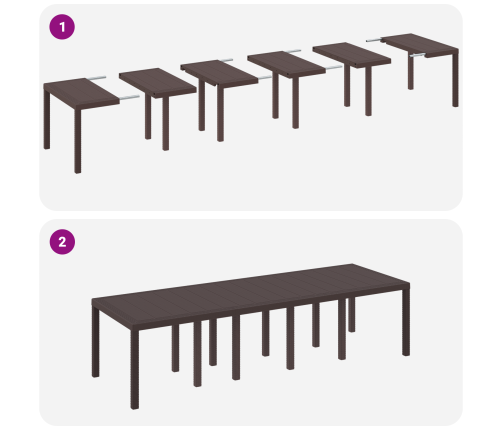 1

2