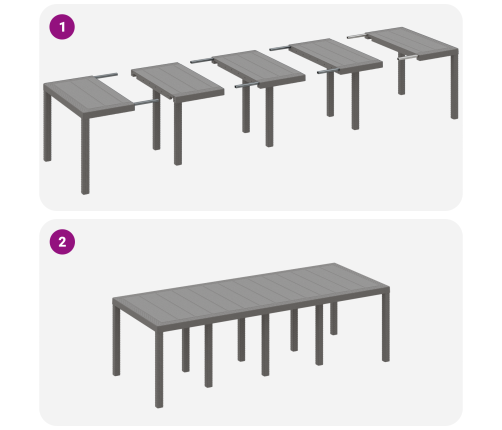 1

2