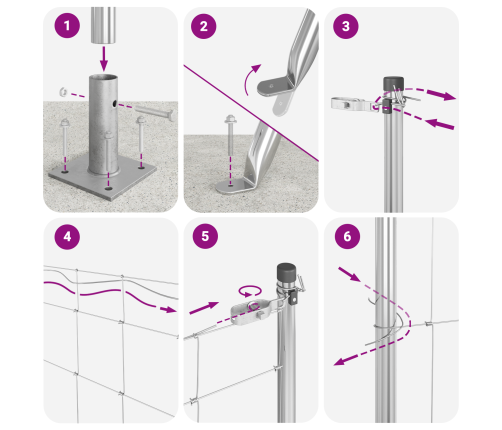 1

2

3

4

5

6