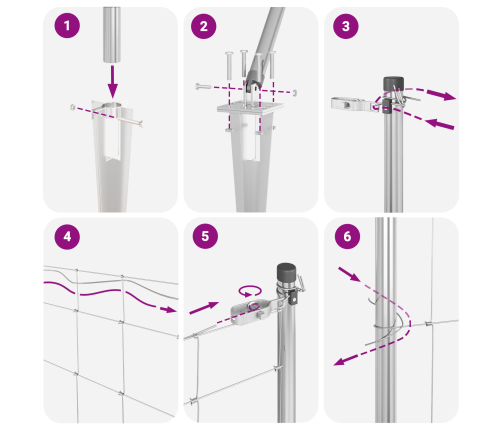 1
2
3
4
5
6