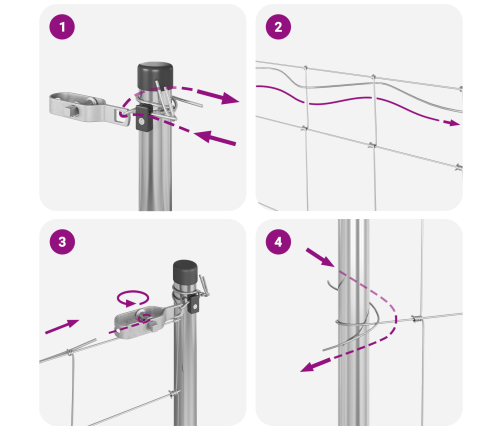 1

2

3

4