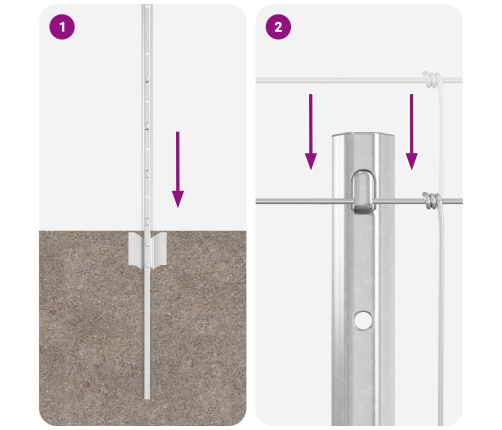 1

2