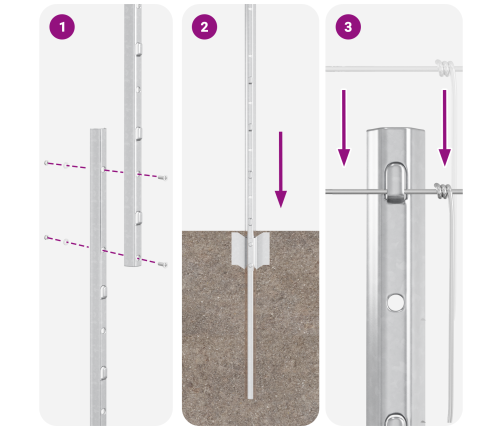 1

2

3