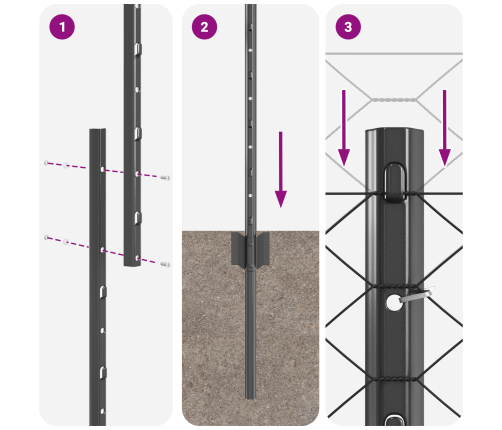 1

2

3