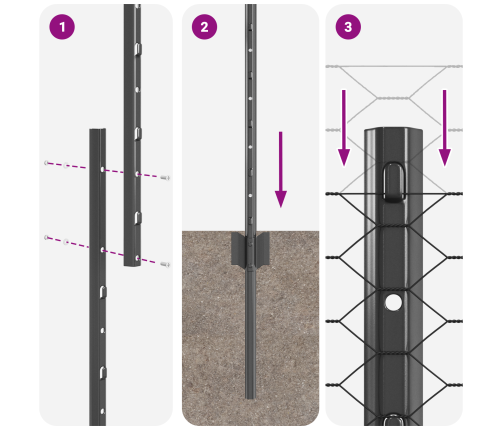 1

2

3