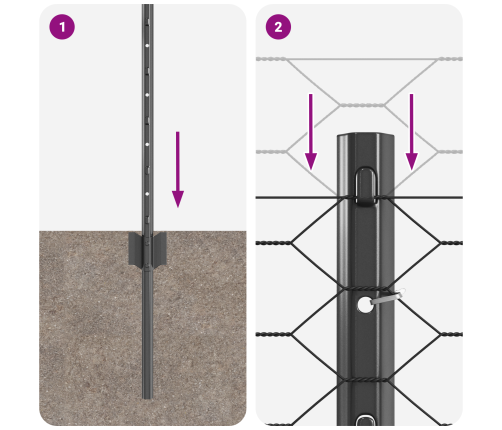 1

2