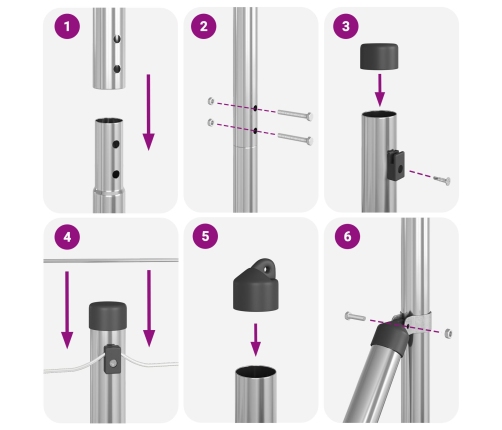 1

2

3

4

5

6