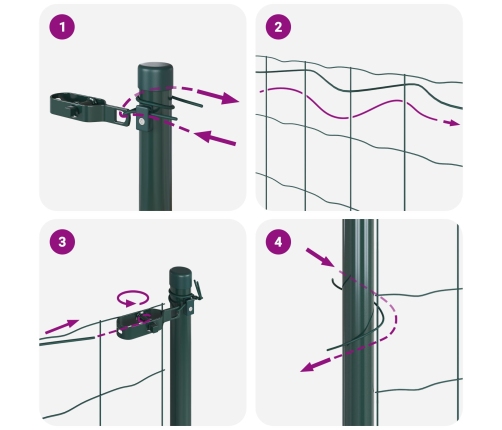 1

2

3

4