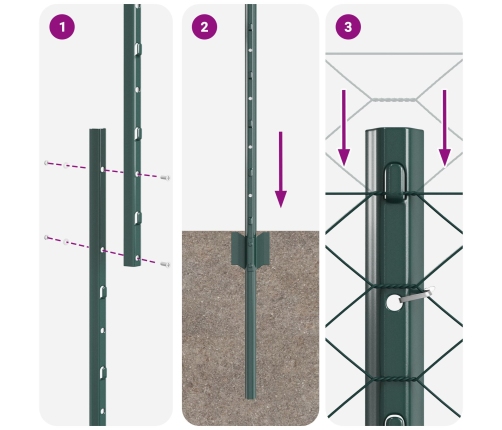 1

2

3