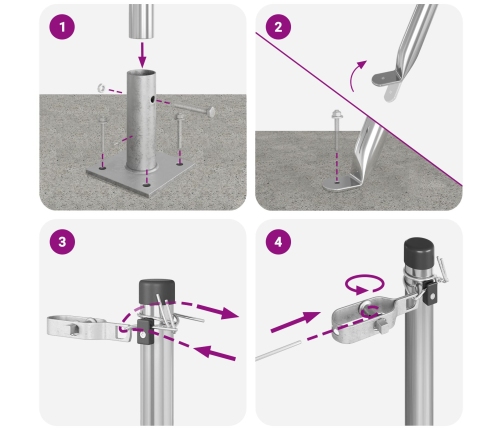 1

2

3

4