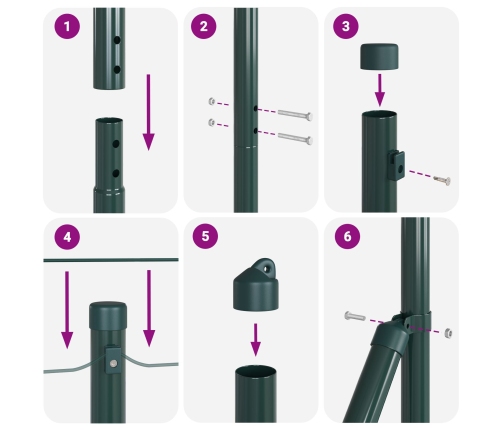 1

2

3

4

5

6