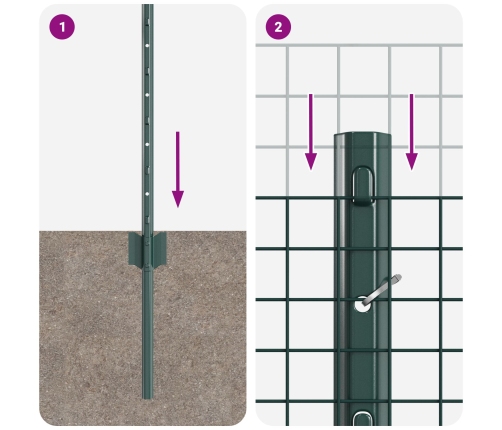 1

2