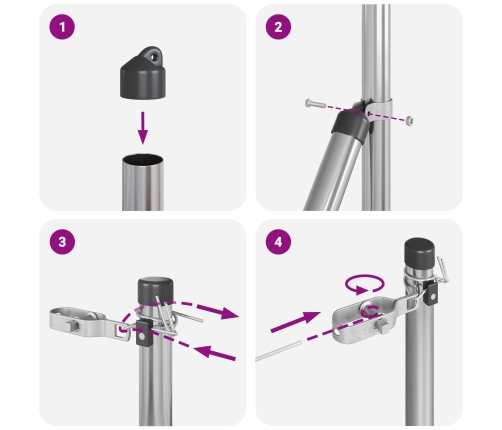 1

2

3

4