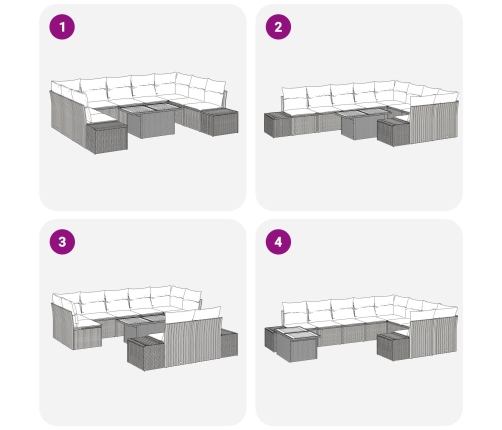 1

2

3

4