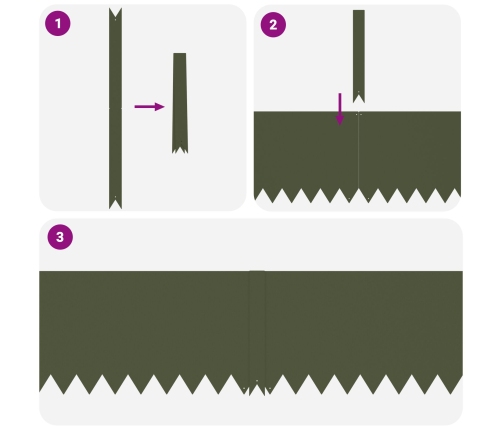 1

2

3