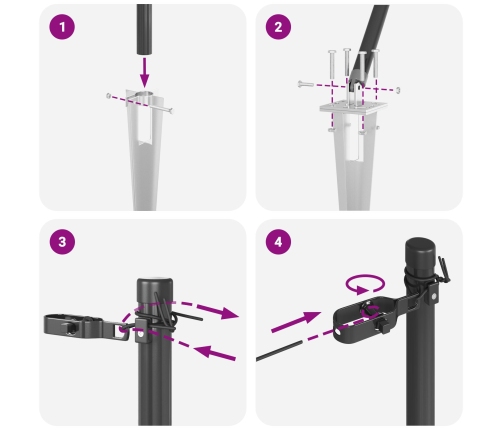 1

2

3

4