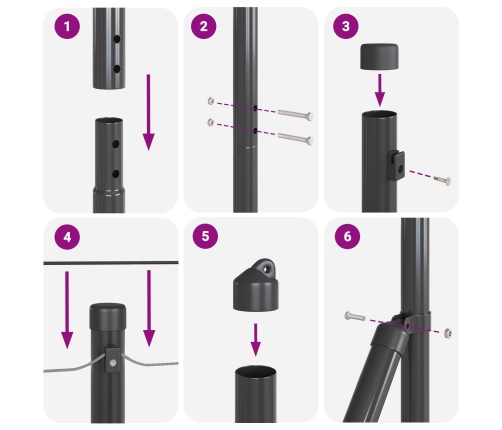 1
2
3
4
5
6