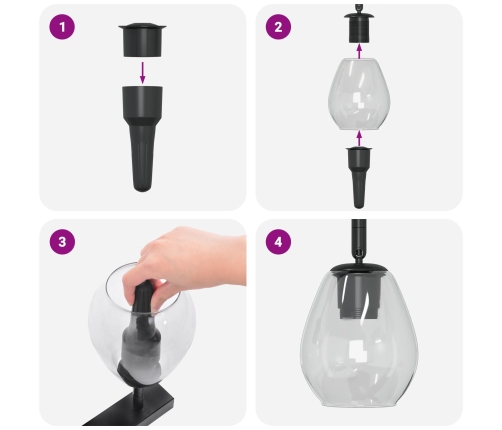 1

2

3

4