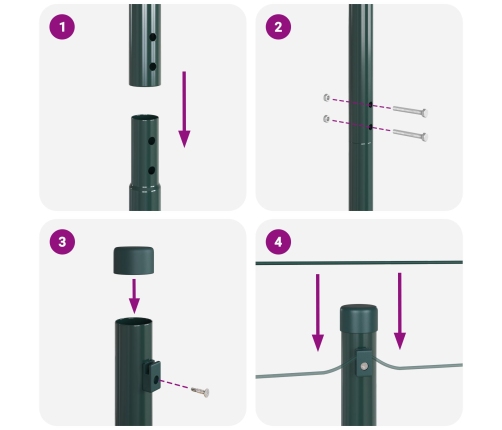 1

2

3

4