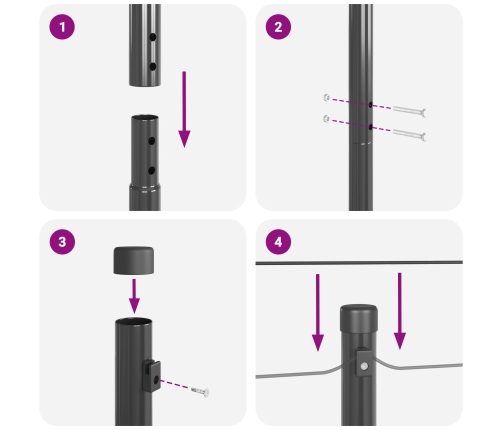 1

2

3

4