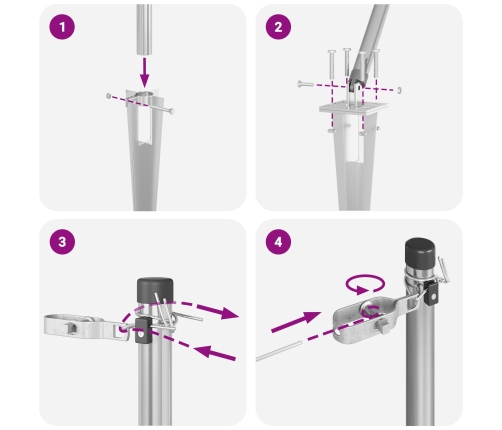 1

2

3

4