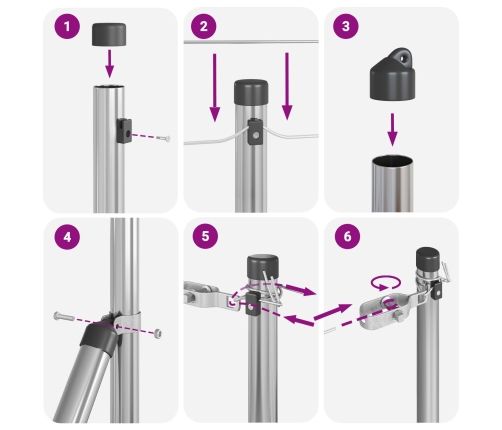 1

2

3

4

5

6