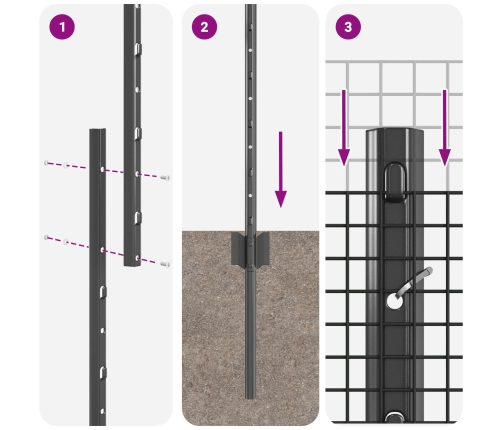 1

2

3