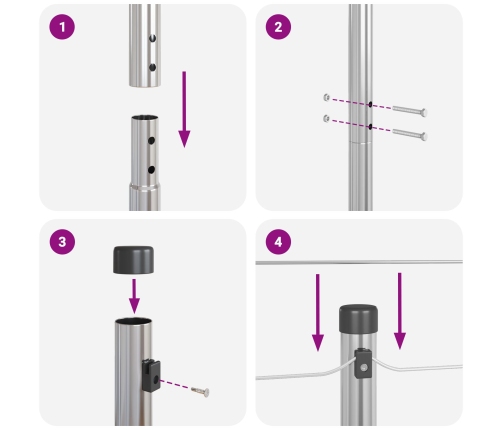 1

2

3

4