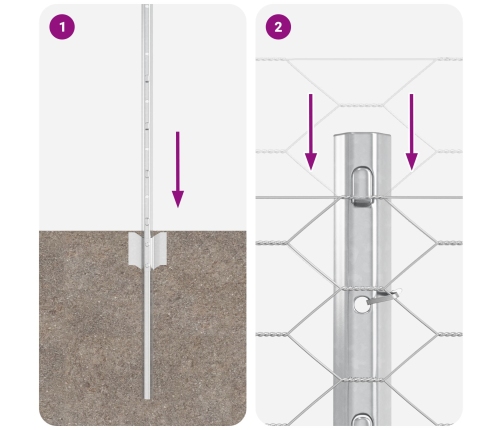 1

2