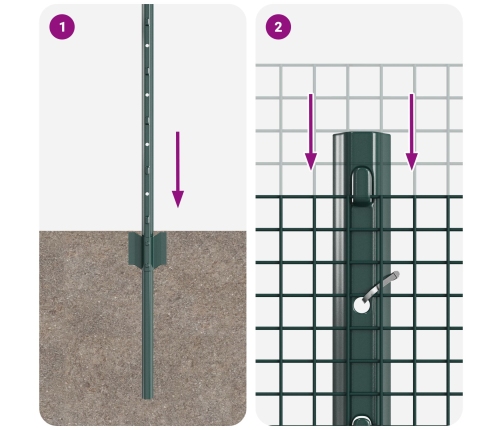 1

2