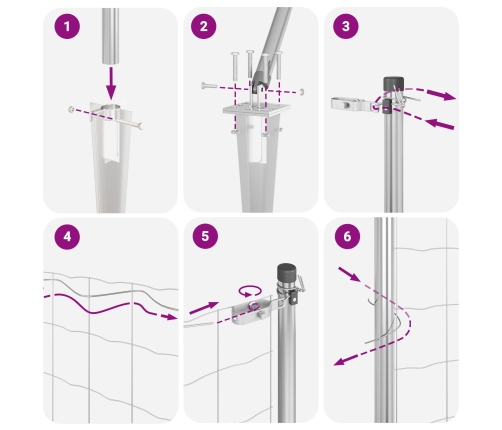 1

2

3

4

5

6