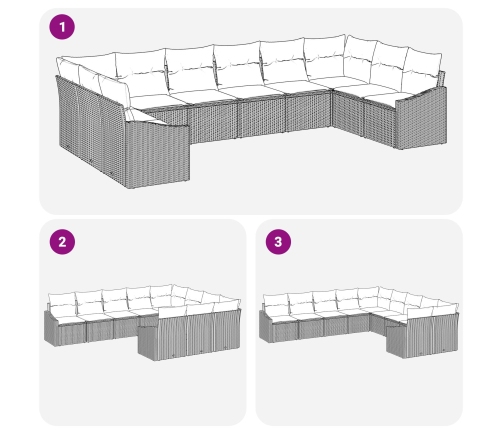 1

2

3