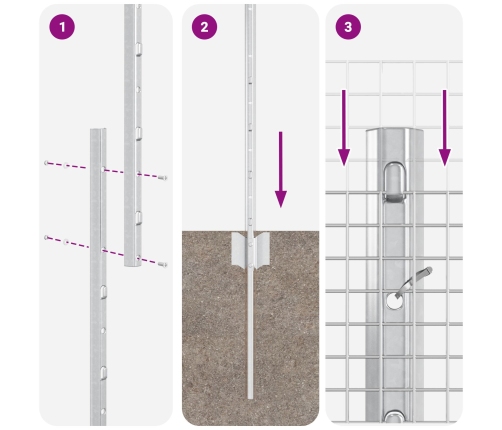 1
2
3