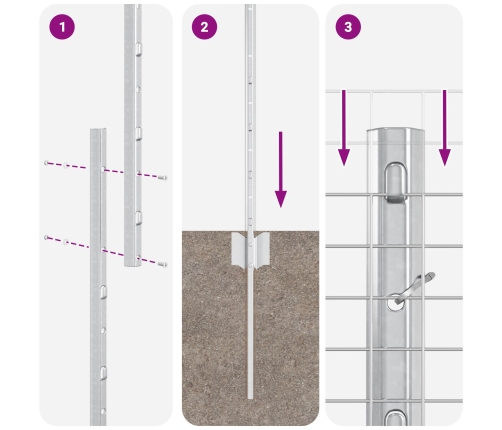 1

2

3